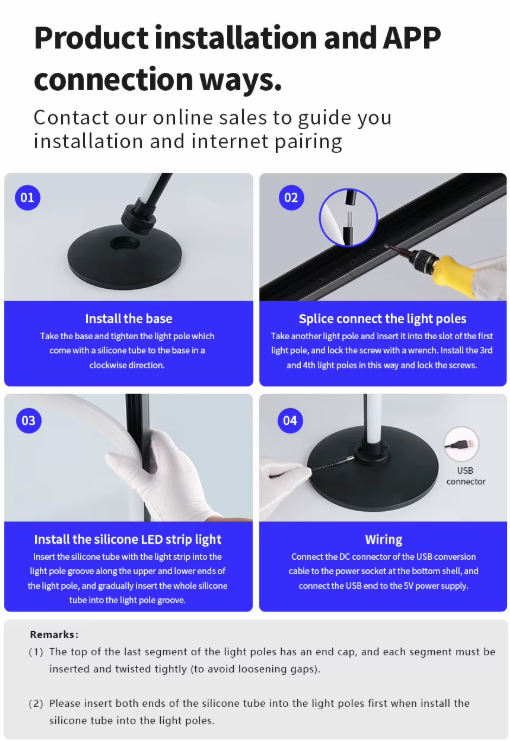 Product installation and APP connection ways.

Contact our online sales to guide you installation and internet pairing

01

Install the base

Take the base and tighten the light pole which come with a silicone tube to the base in a clockwise direction.

02

Splice connect the light poles

Take another light pole and insert it into the slot of the first light pole, and lock the screw with a wrench. Install the 3rd and 4th light poles in this way and lock the screws.

03

Install the silicone LED strip light

Insert the silicone tube with the light strip into the light pole groove along the upper and lower ends of the light pole, and gradually insert the whole silicone tube into the light pole groove.

04

USB connector

Wiring

Connect the DC connector of the USB conversion cable to the power socket at the bottom shell, and connect the USB end to the 5V power supply.

Remarks:

(1) The top of the last segment of the light poles has an end cap, and each segment must be inserted and twisted tightly (to avoid loosening gaps).

(2) Please insert both ends of the silicone tube into the light poles first when install the silicone tube into the light poles.